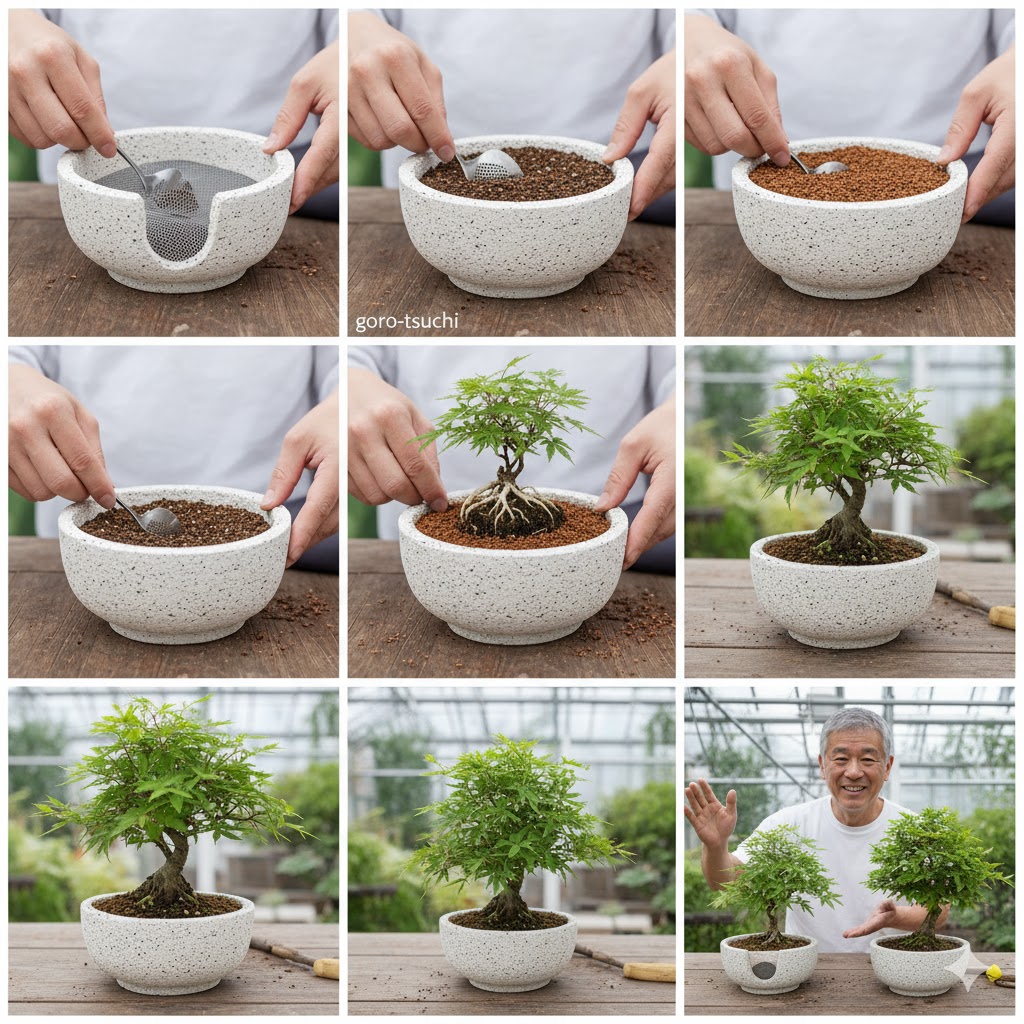 goro-tsuchi