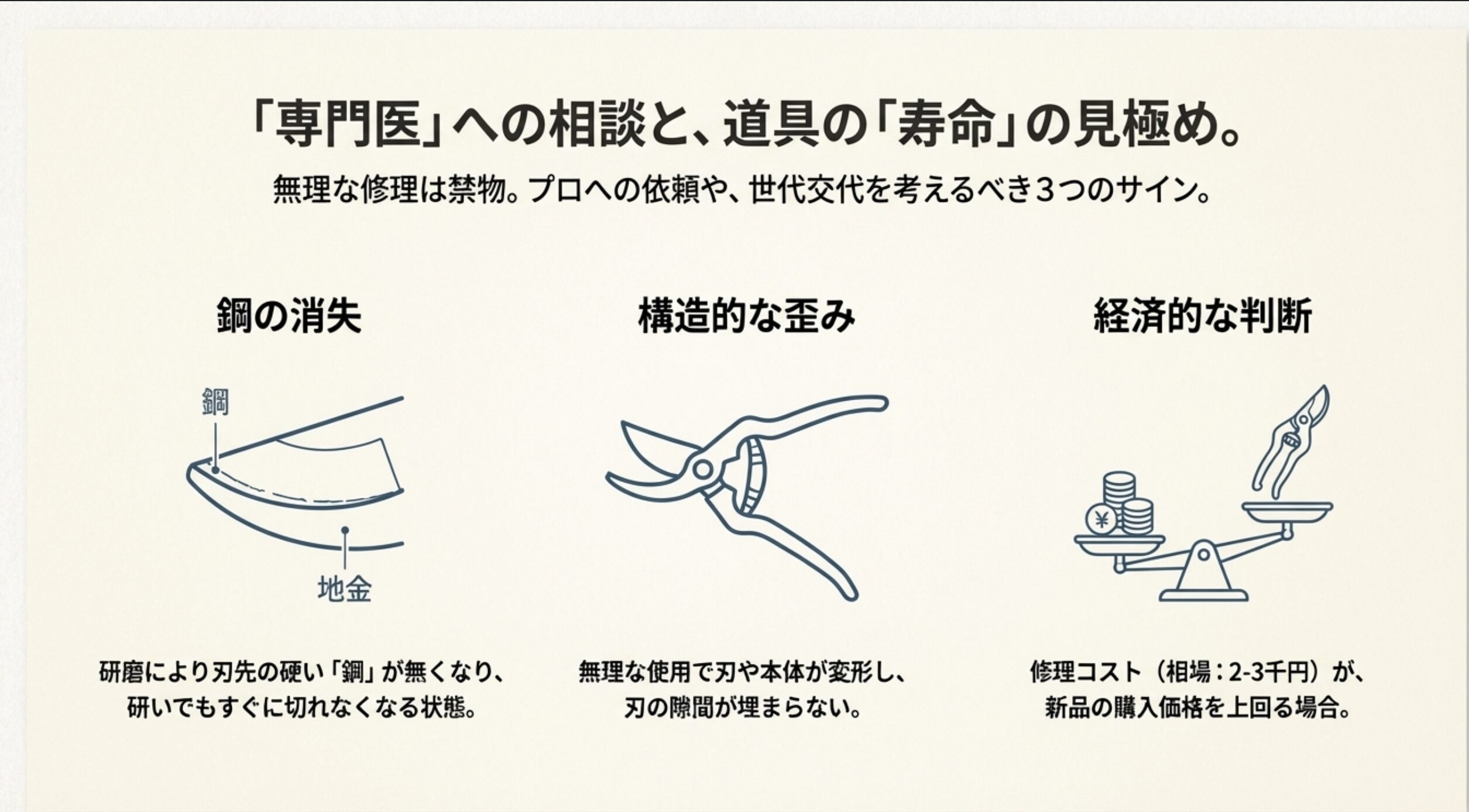 「専門医」への相談と、道具の「寿命」の見極め。

無理な修理は禁物。プロへの依頼や、世代交代を考えるべき３つのサイン。

鋼の消失

鋼

地金

研磨により刃先の硬い「鋼」が無くなり、研いでもすぐに切れなくなる状態。

構造的な歪み

無理な使用で刃や本体が変形し、刃の隙間が埋まらない。

経済的な判断

¥

修理コスト（相場：2-3千円）が、新品の購入価格を上回る場合。