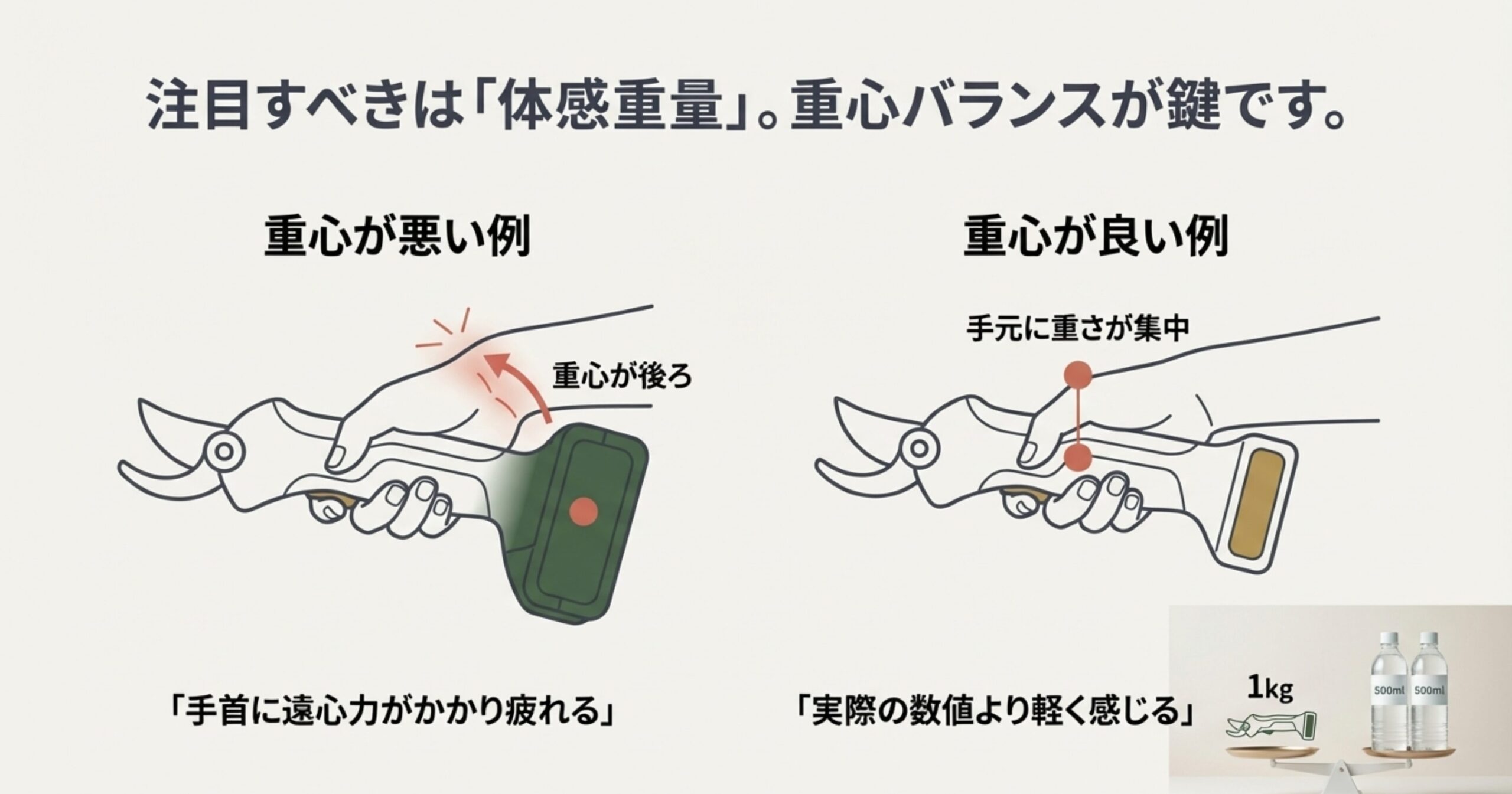 注目すべきは「体感重量」。重心バランスが鍵です。

重心が悪い例

重心が後ろ

「手首に遠心力がかかり疲れる」

重心が良い例

手元に重さが集中

「実際の数値より軽く感じる」

1kg

500ml

500ml