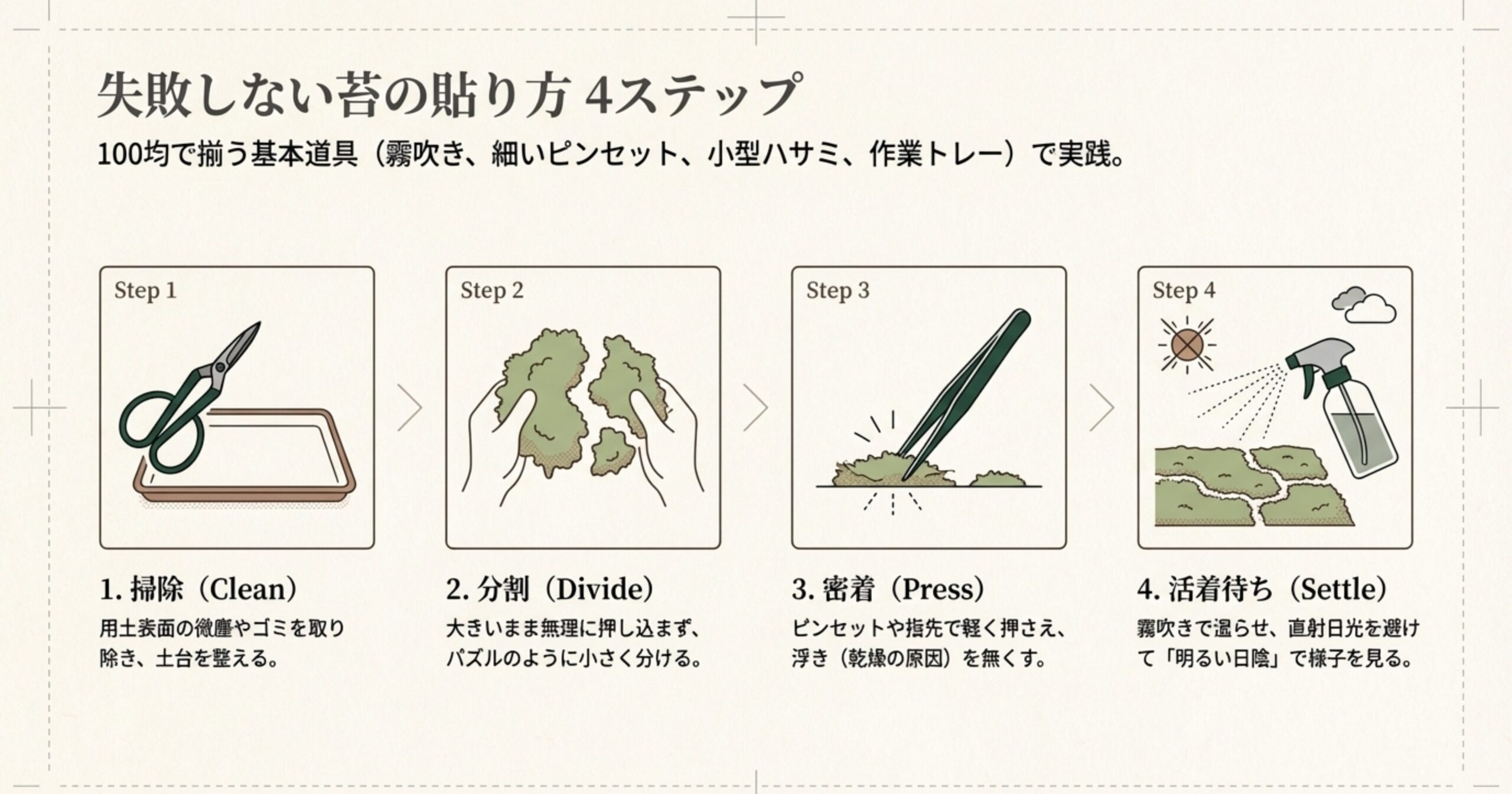 失敗しない苔の貼り方 4ステップ

100均で揃う基本道具（霧吹き、細いピンセット、小型ハサミ、作業トレー）で実践。

Step 1

Step 2

Step 3

Step 4

1. 掃除（Clean）

用土表面の微塵やゴミを取り除き、土台を整える。

2. 分割（Divide）

大きいまま無理に押し込まず、パズルのように小さく分ける。

3. 密着（Press）

ピンセットや指先で軽く押さえ、浮き（乾燥の原因）を無くす。

4. 活着待ち（Settle）

霧吹きで湿らせ、直射日光を避けて「明るい日陰」で様子を見る。