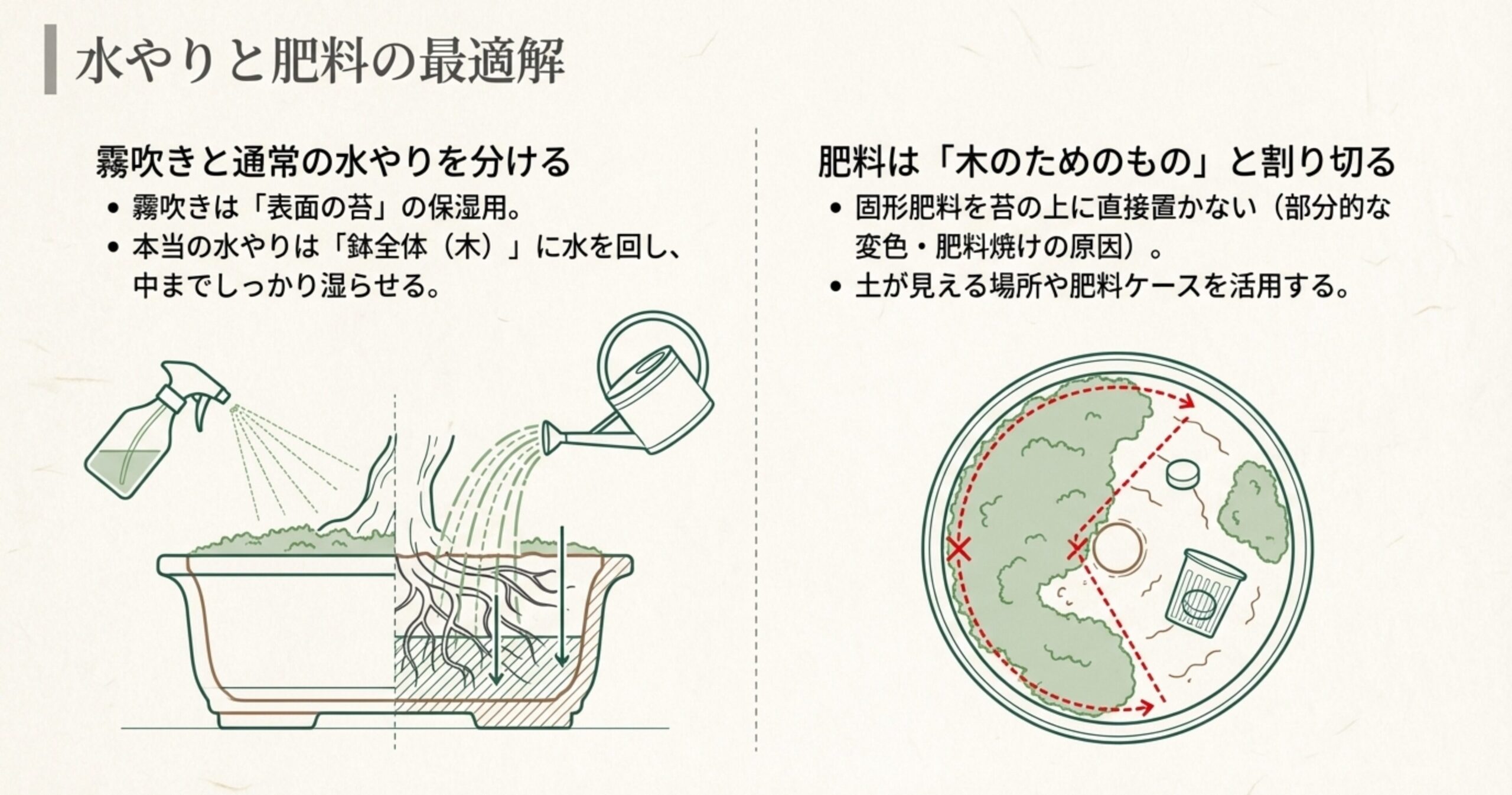 水やりと肥料の最適解

霧吹きと通常の水やりを分ける

• 霧吹きは「表面の苔」の保湿用。
• 本当の水やりは「鉢全体（木）」に水を回し、中までしっかり湿らせる。

肥料は「木のためのもの」と割り切る

• 固形肥料を苔の上に直接置かない（部分的な変色・肥料焼けの原因）。
• 土が見える場所や肥料ケースを活用する。