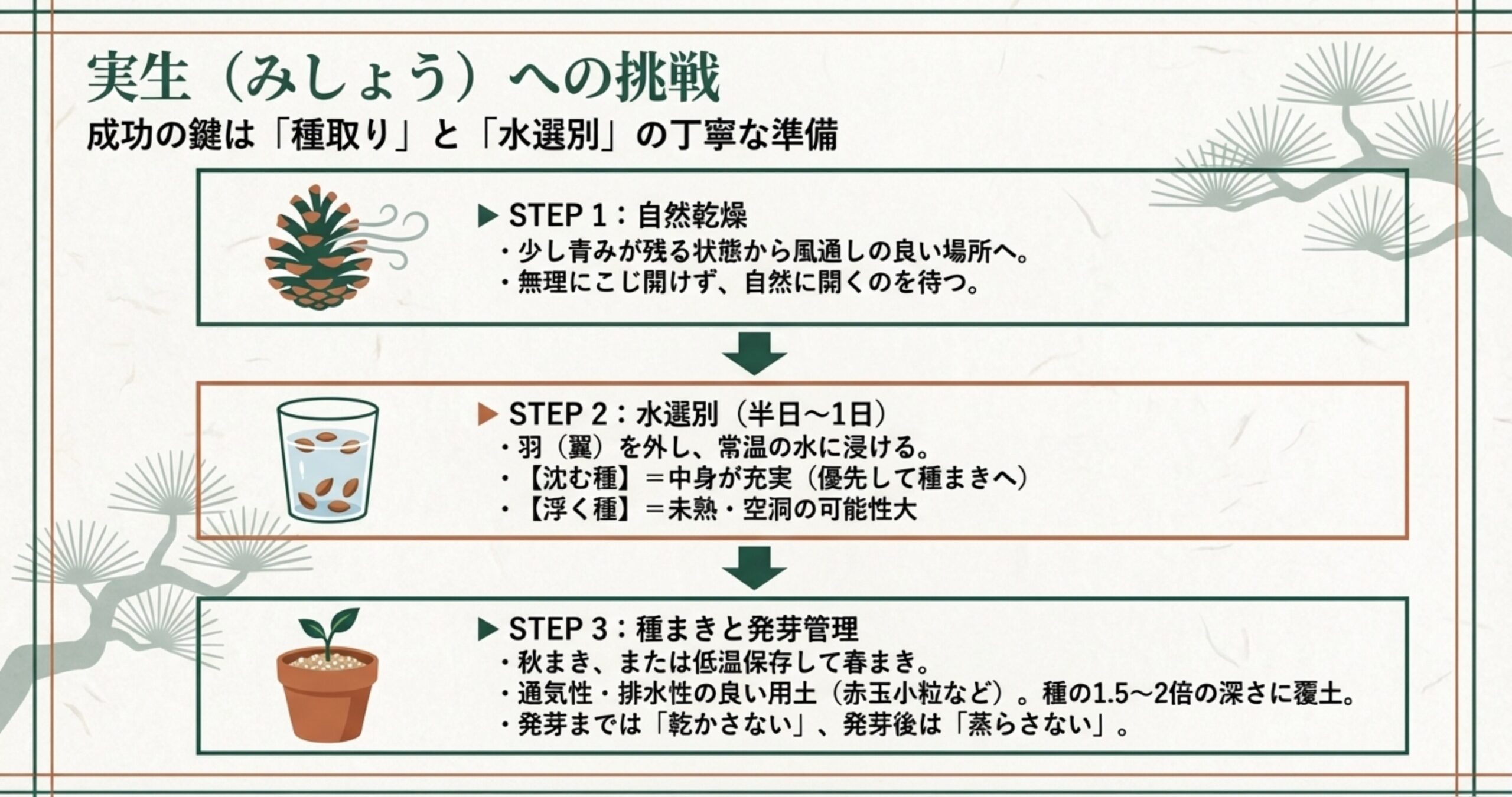 実生（みしょう）への挑戦

成功の鍵は「種取り」と「水選別」の丁寧な準備

▶ STEP 1：自然乾燥
・少し青みが残る状態から風通しの良い場所へ。
・無理にこじ開けず、自然に開くのを待つ。

▶ STEP 2：水選別（半日〜1日）
・羽（翼）を外し、常温の水に浸ける。
・【沈む種】＝中身が充実（優先して種まきへ）
・【浮く種】＝未熟・空洞の可能性大

▶ STEP 3：種まきと発芽管理
・秋まき、または低温保存して春まき。
・通気性・排水性の良い用土（赤玉小粒など）。種の1.5〜2倍の深さに覆土。
・発芽までは「乾かさない」、発芽後は「蒸らさない」。