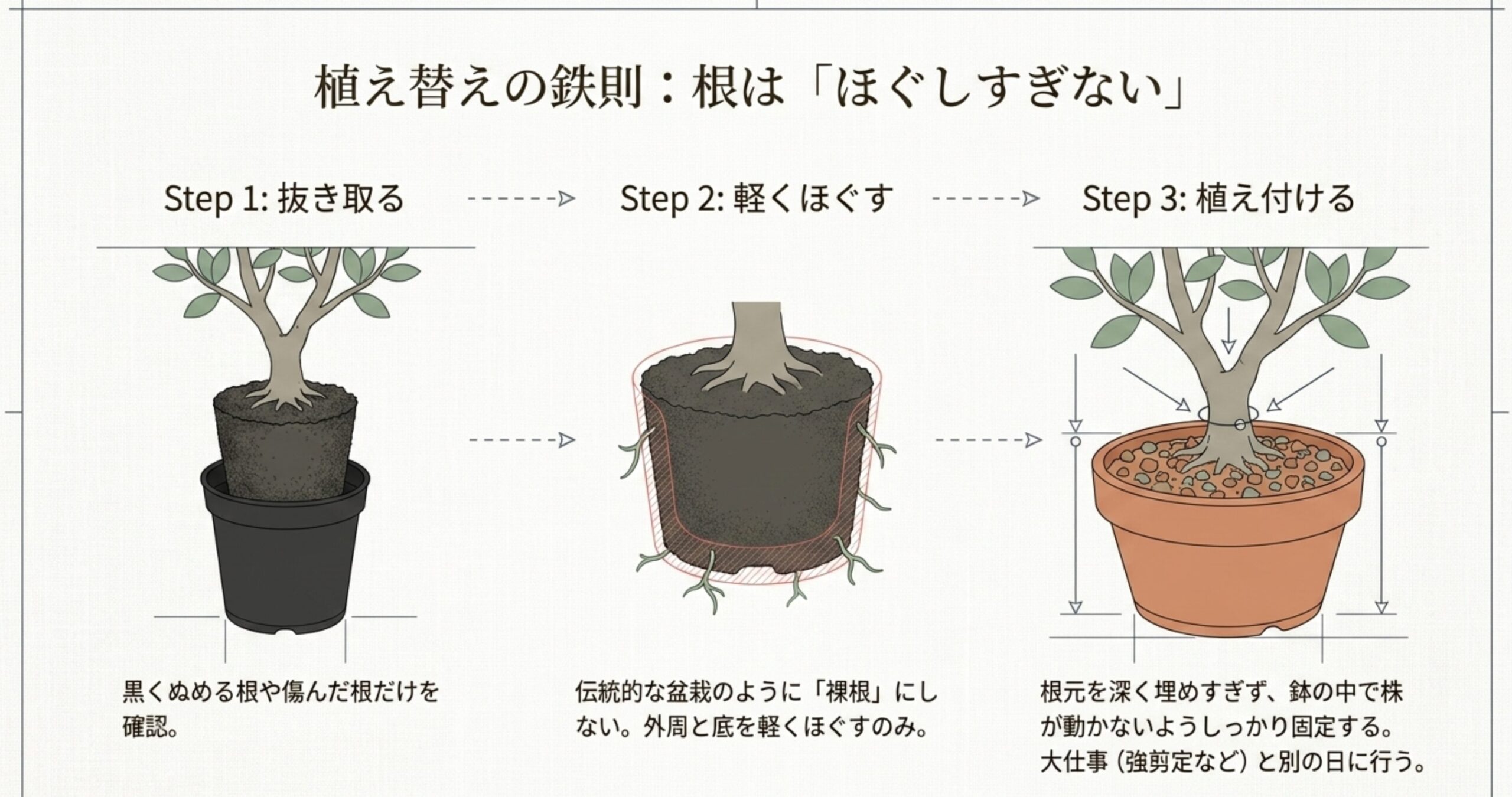 植え替えの鉄則：根は「ほぐしすぎない」

Step 1: 抜き取る

Step 2: 軽くほぐす

Step 3: 植え付ける

黒くぬめる根や傷んだ根だけを確認。

伝統的な盆栽のように「裸根」にしない。外周と底を軽くほぐすのみ。

根元を深く埋めすぎず、鉢の中で株が動かないようしっかり固定する。大仕事（強剪定など）と別の日に行う。